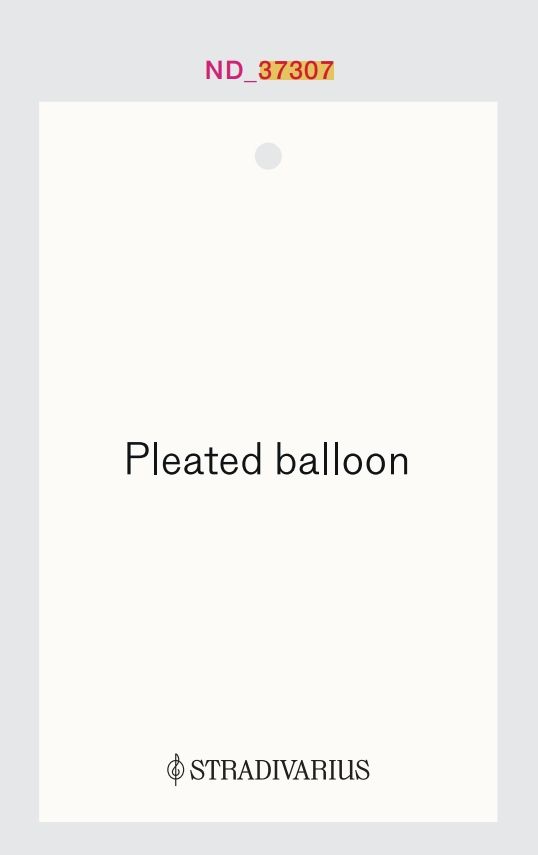 ND_37307

Pleated balloon

STRADIVARIUS