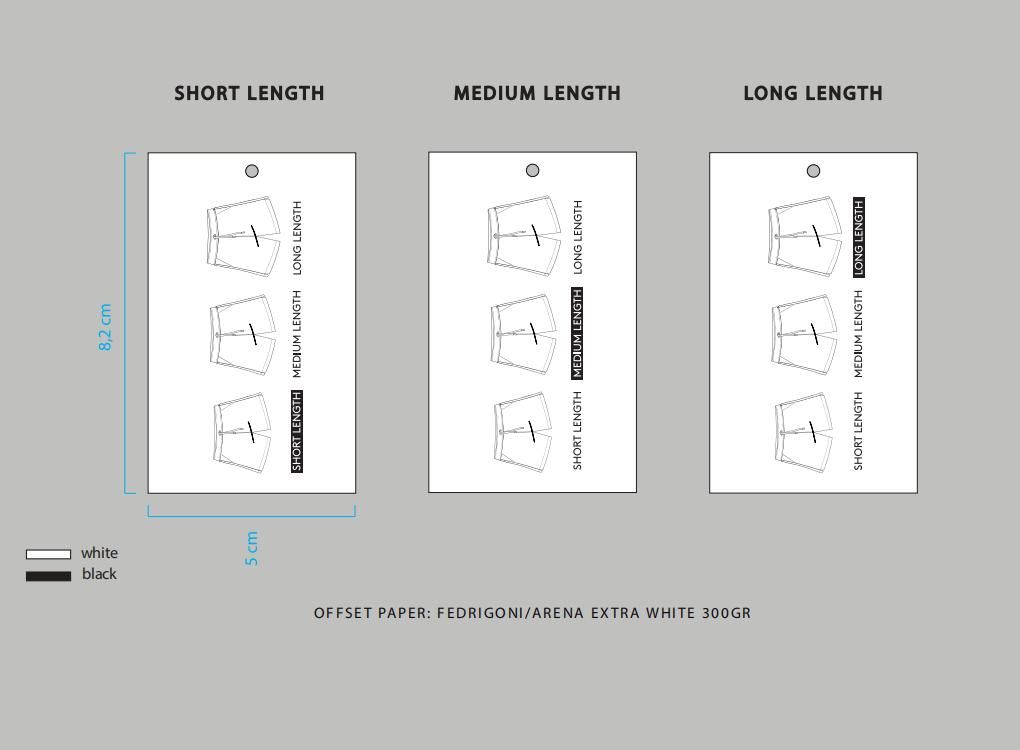 SHORT LENGTH

MEDIUM LENGTH

LONG LENGTH

8,2 cm

LONG LENGTH
MEDIUM LENGTH
SHORT LENGTH

LONG LENGTH
MEDIUM LENGTH
SHORT LENGTH

LONG LENGTH
MEDIUM LENGTH
SHORT LENGTH

5 cm

white
black

OFFSET PAPER: FEDRIGONI/ARENA EXTRA WHITE 300GR